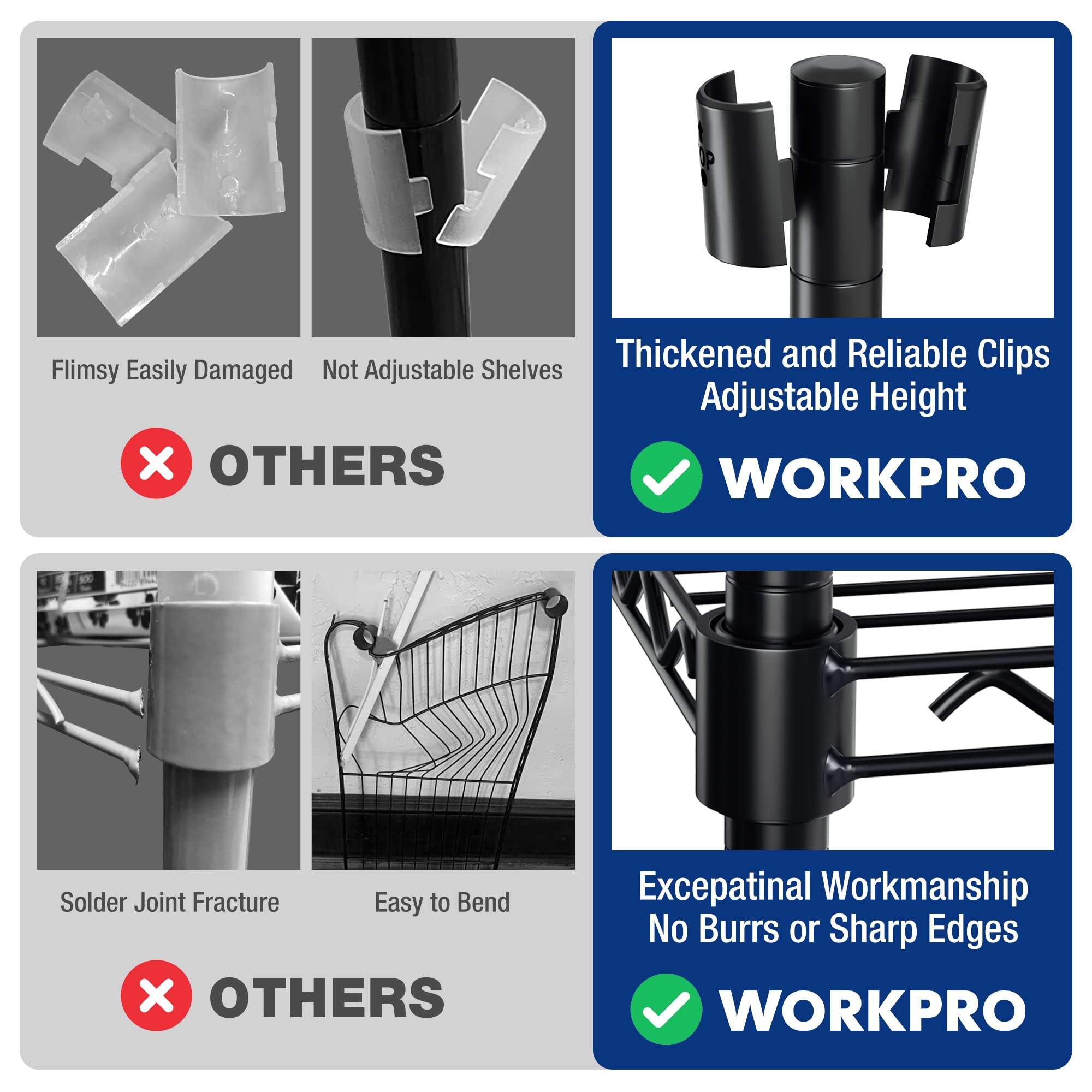 Flimsy Easily Damaged

Not Adjustable Shelves

OTHERS

Thickened and Reliable Clips
Adjustable Height

WORKPRO

Solder Joint Fracture

Easy to Bend

OTHERS

Excepatinal Workmanship
No Burrs or Sharp Edges

WORKPRO