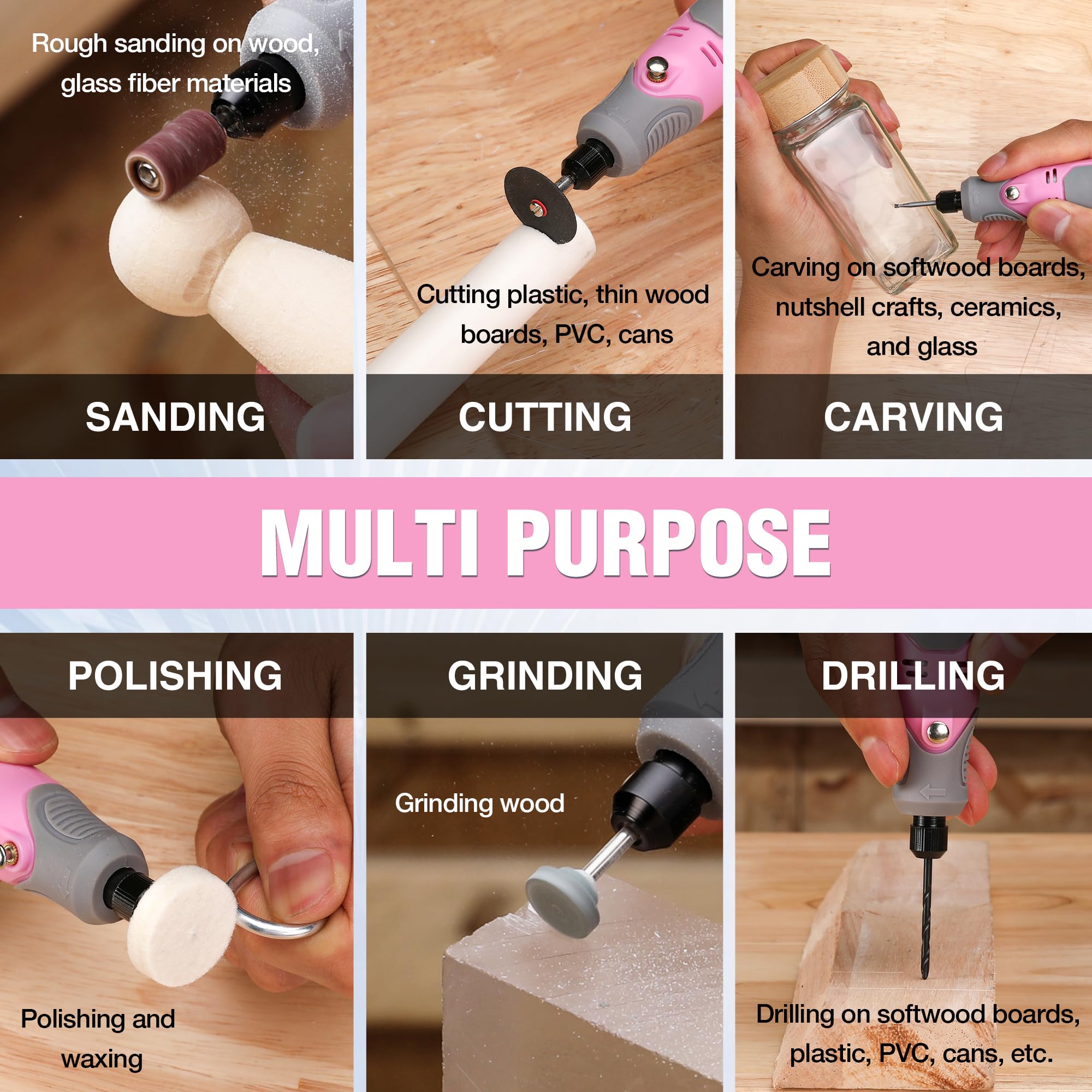 Rough sanding on wood, glass fiber materials

SANDING

Cutting plastic, thin wood boards, PVC, cans

CUTTING

Carving on softwood boards, nutshell crafts, ceramics, and glass

CARVING

MULTI PURPOSE

POLISHING

Polishing and waxing

GRINDING

Grinding wood

DRILLING

Drilling on softwood boards, plastic, PVC, cans, etc.