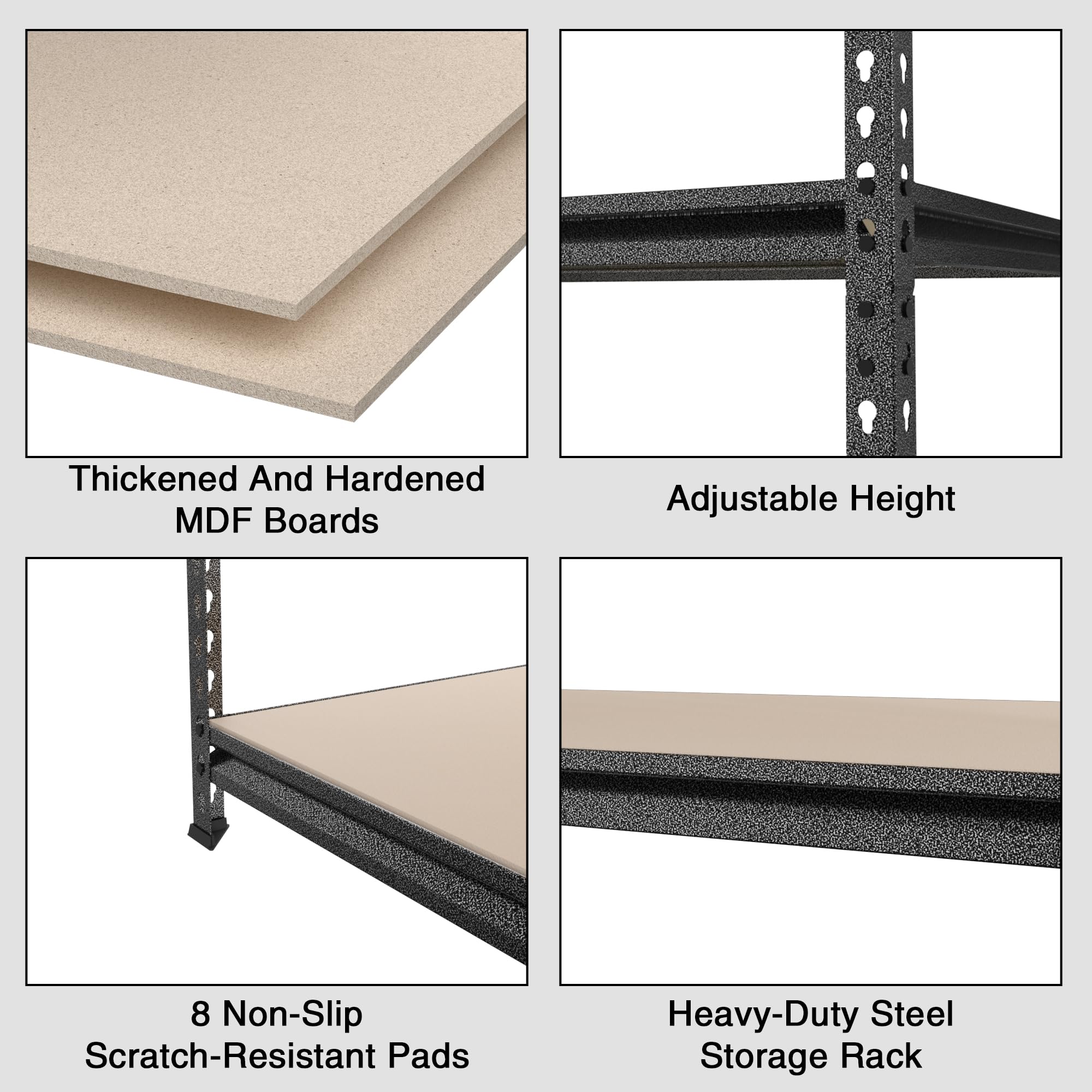 Thickened And Hardened MDF Boards

Adjustable Height

8 Non-Slip Scratch-Resistant Pads

Heavy-Duty Steel Storage Rack