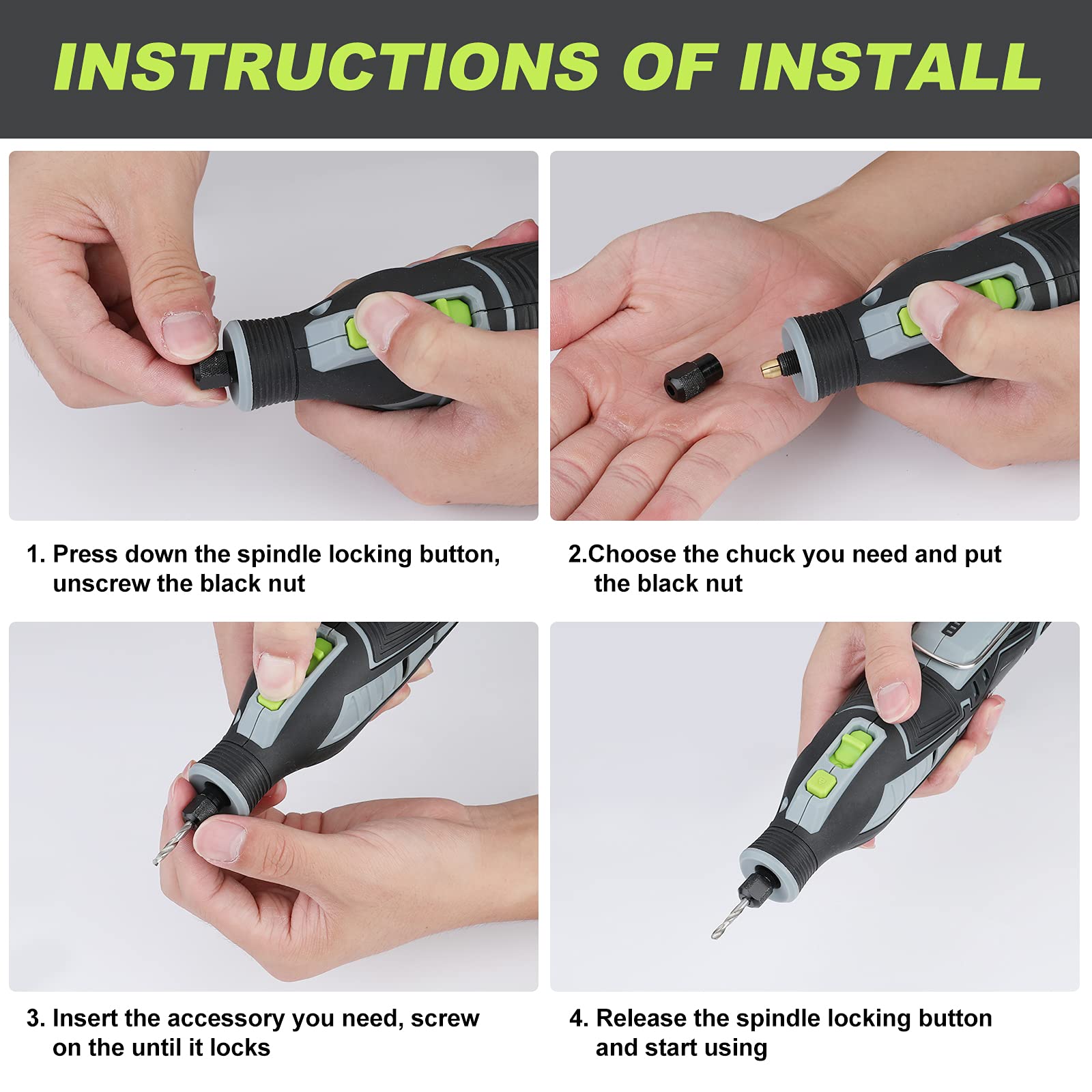 INSTRUCTIONS OF INSTALL

1. Press down the spindle locking button, unscrew the black nut

2.Choose the chuck you need and put the black nut

3. Insert the accessory you need, screw on the until it locks

4. Release the spindle locking button and start using