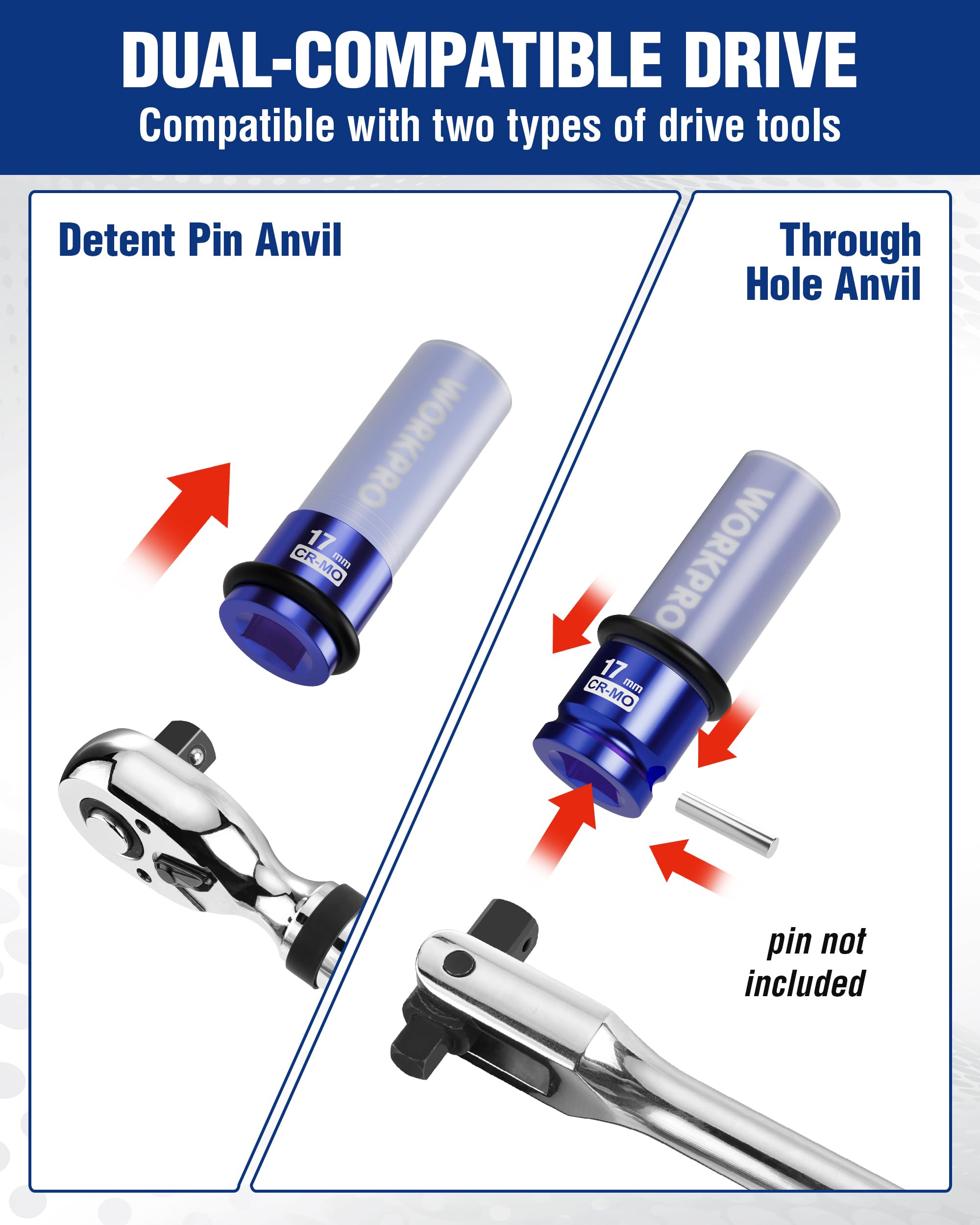 DUAL-COMPATIBLE DRIVE
Compatible with two types of drive tools

Detent Pin Anvil

WORKPRO
17 mm
CR-MO

Through Hole Anvil

WORKPRO
17 mm
CR-MO

pin not included